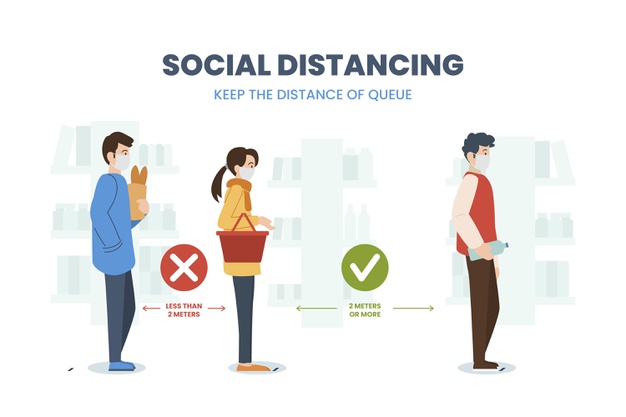 SOCIAL DISTANCING

KEEP THE DISTANCE OF QUEUE

LESS THAN 2 METERS

2 METERS OR MORE